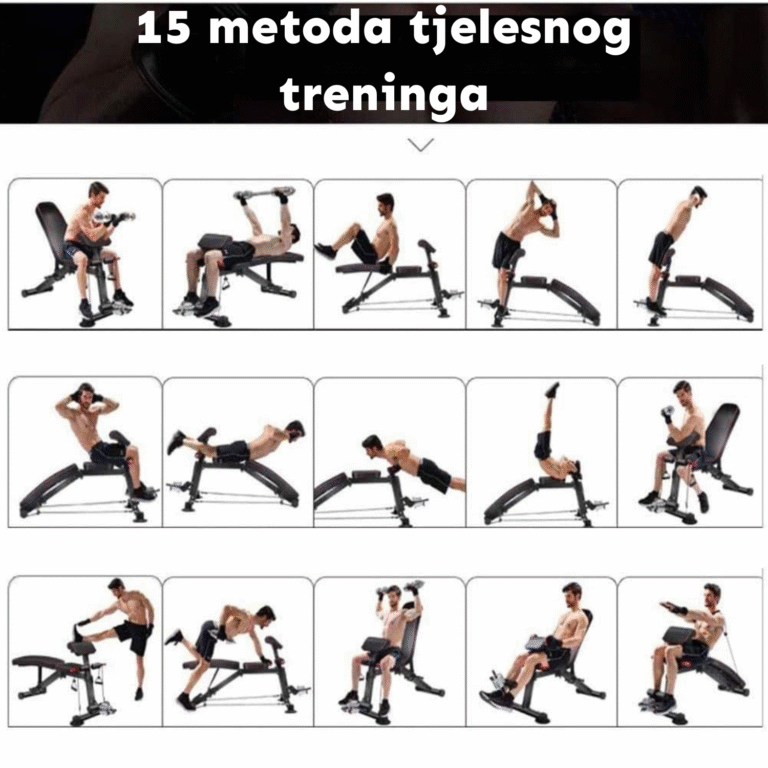 15 metoda tjelesnog treninga